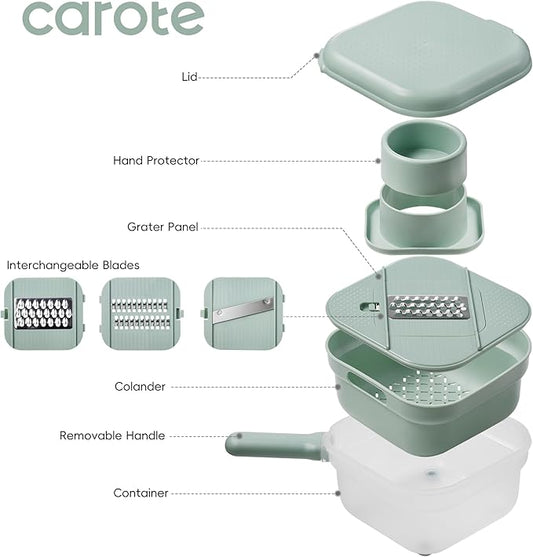 carote

Lid

Hand Protector

Grater Panel

Interchangeable Blades

Colander

Removable Handle

Container